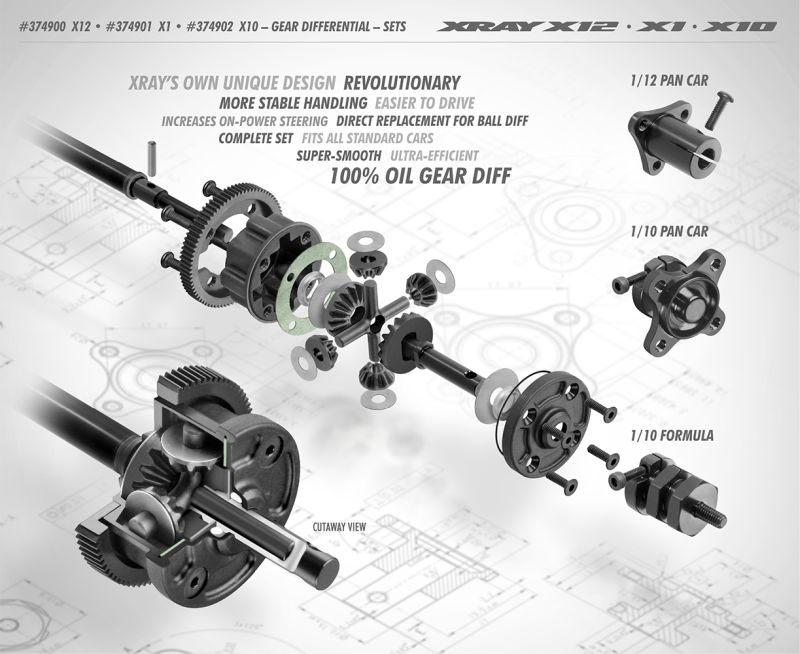 #374900 X12 • #374901 X1 • #374902 X10 – GEAR DIFFERENTIAL – SETS

XRAY X12 · X1 · X10

XRAY'S OWN UNIQUE DESIGN REVOLUTIONARY
MORE STABLE HANDLING EASIER TO DRIVE
INCREASES ON-POWER STEERING DIRECT REPLACEMENT FOR BALL DIFF
COMPLETE SET FITS ALL STANDARD CARS
SUPER-SMOOTH ULTRA-EFFICIENT
100% OIL GEAR DIFF

1/12 PAN CAR

1/10 PAN CAR

1/10 FORMULA

CUTAWAY VIEW