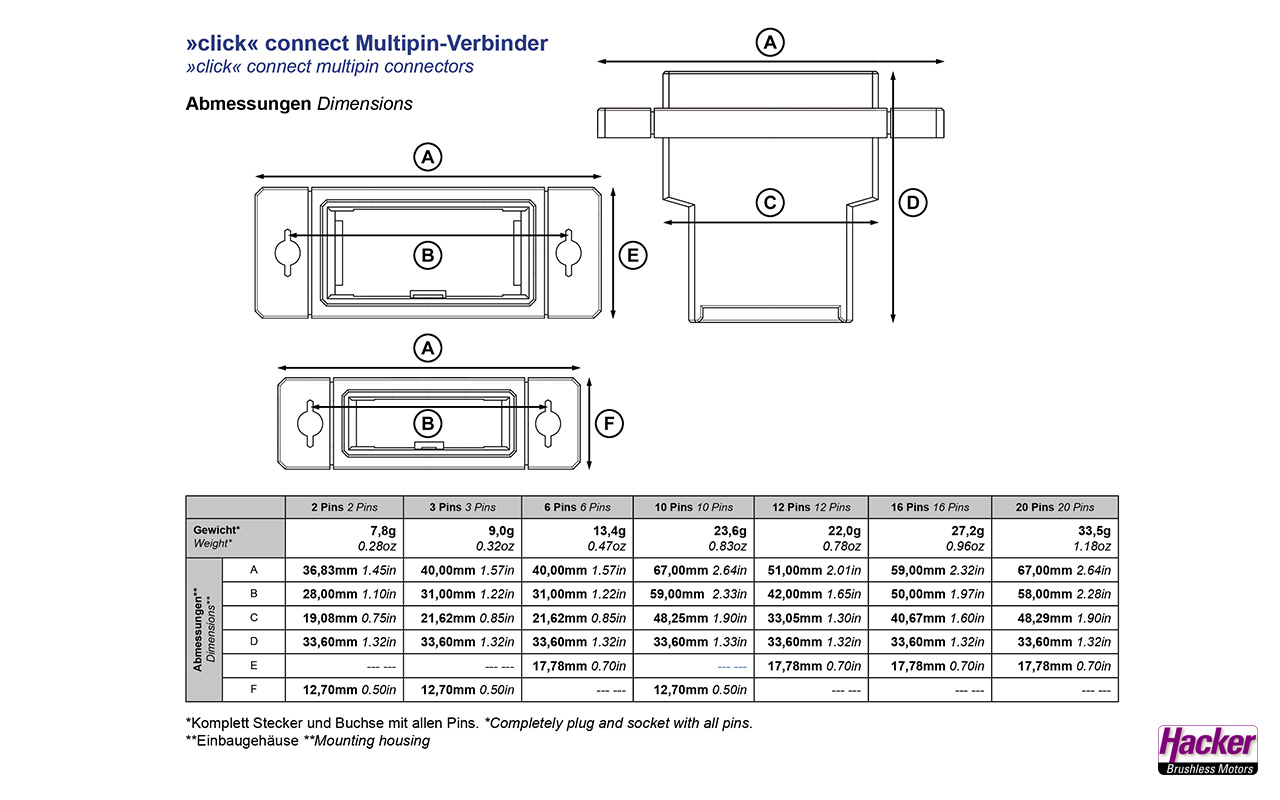 »click« connect Multipin-Verbinder
»click« connect multipin connectors

Abmessungen Dimensions

A
B
E
A
B
F
A
C
D

| | | 2 Pins 2 Pins | 3 Pins 3 Pins | 6 Pins 6 Pins | 10 Pins 10 Pins | 12 Pins 12 Pins | 16 Pins 16 Pins | 20 Pins 20 Pins |
|---|---|---|---|---|---|---|---|---|
| Gewicht* Weight* | | 7,8g 0.28oz | 9,0g 0.32oz | 13,4g 0.47oz | 23,6g 0.83oz | 22,0g 0.78oz | 27,2g 0.96oz | 33,5g 1.18oz |
| Abmessungen** Dimensions** | A | 36,83mm 1.45in | 40,00mm 1.57in | 40,00mm 1.57in | 67,00mm 2.64in | 51,00mm 2.01in | 59,00mm 2.32in | 67,00mm 2.64in |
| | B | 28,00mm 1.10in | 31,00mm 1.22in | 31,00mm 1.22in | 59,00mm 2.33in | 42,00mm 1.65in | 50,00mm 1.97in | 58,00mm 2.28in |
| | C | 19,08mm 0.75in | 21,62mm 0.85in | 21,62mm 0.85in | 48,25mm 1.90in | 33,05mm 1.30in | 40,67mm 1.60in | 48,29mm 1.90in |
| | D | 33,60mm 1.32in | 33,60mm 1.32in | 33,60mm 1.32in | 33,60mm 1.33in | 33,60mm 1.32in | 33,60mm 1.32in | 33,60mm 1.32in |
| | E | --- --- | --- --- | 17,78mm 0.70in | --- --- | 17,78mm 0.70in | 17,78mm 0.70in | 17,78mm 0.70in |
| | F | 12,70mm 0.50in | 12,70mm 0.50in | --- --- | 12,70mm 0.50in | --- --- | --- --- | --- --- |

*Komplett Stecker und Buchse mit allen Pins. *Completely plug and socket with all pins.
**Einbaugehäuse **Mounting housing

Hacker
Brushless Motors