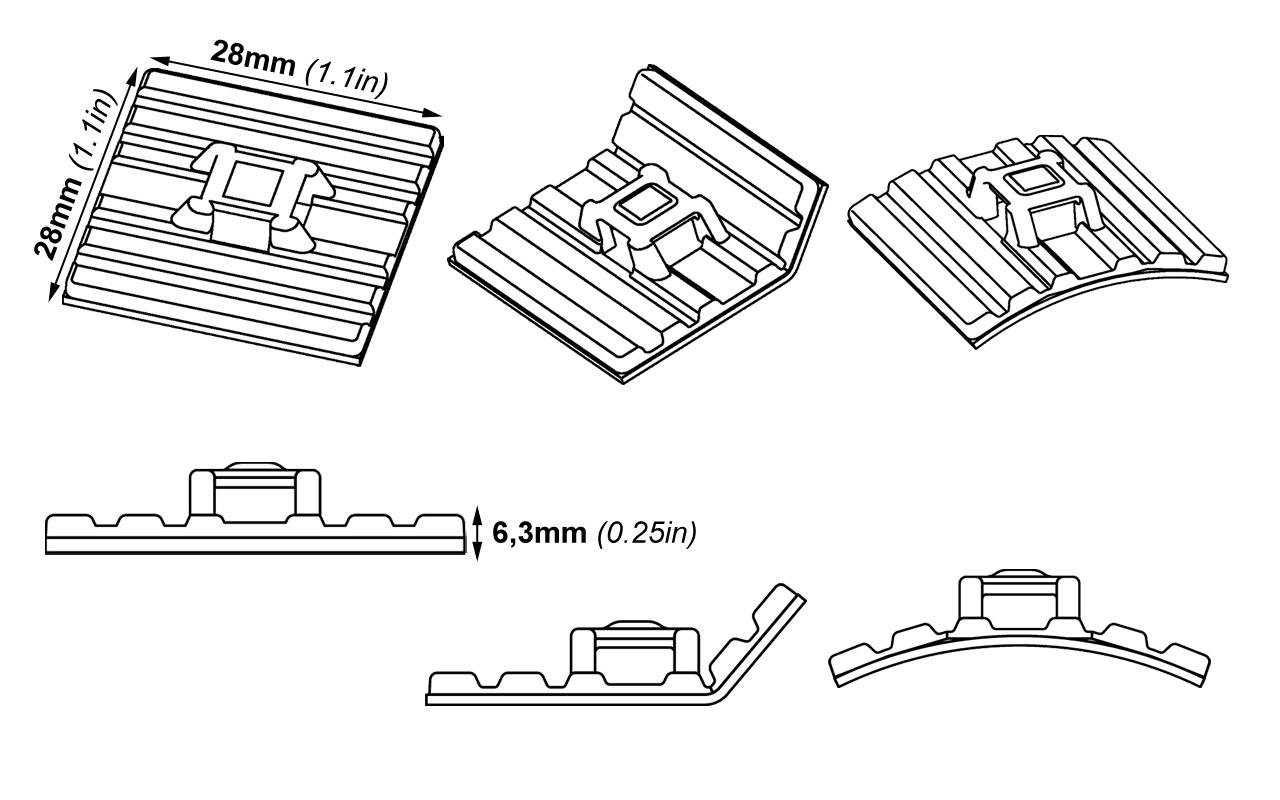 28mm (1.1in)

28mm (1.1in)

6,3mm (0.25in)