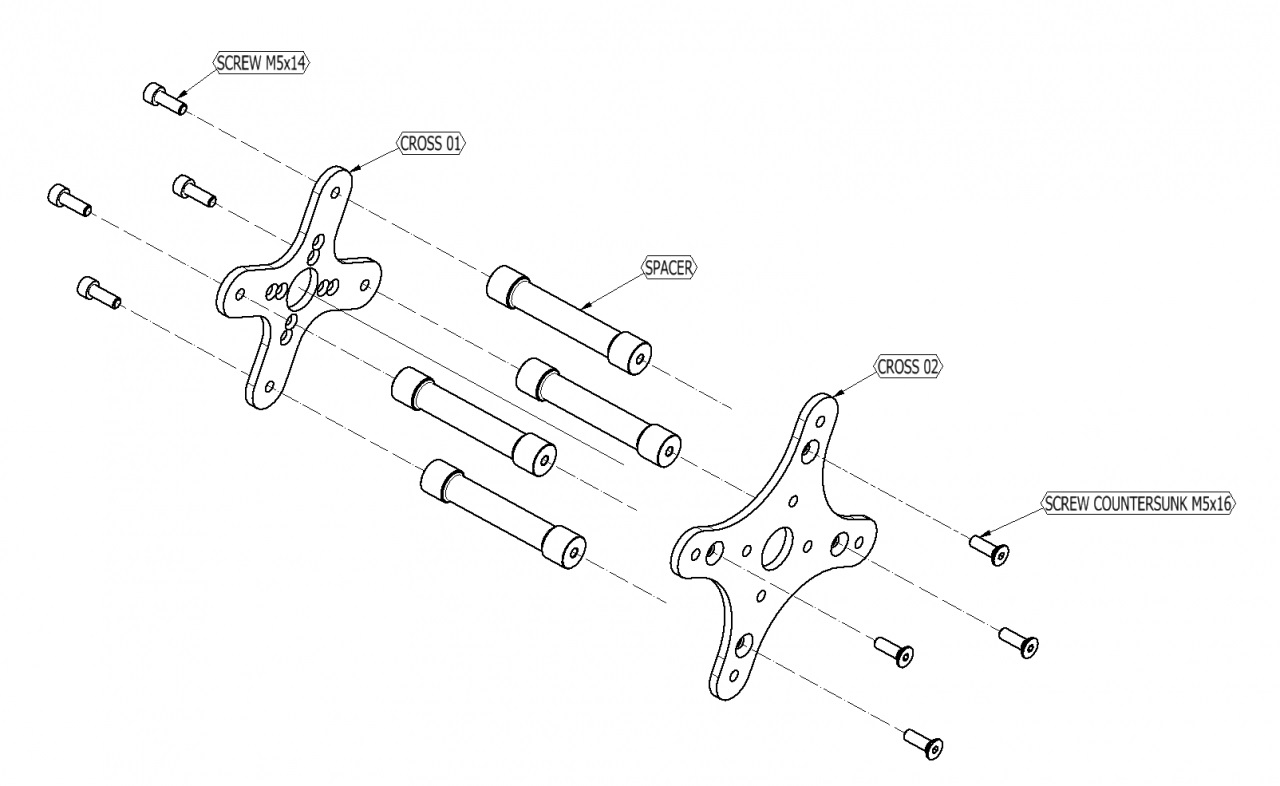 SCREW M5x14

CROSS 01

SPACER

CROSS 02

SCREW COUNTERSUNK M5x16