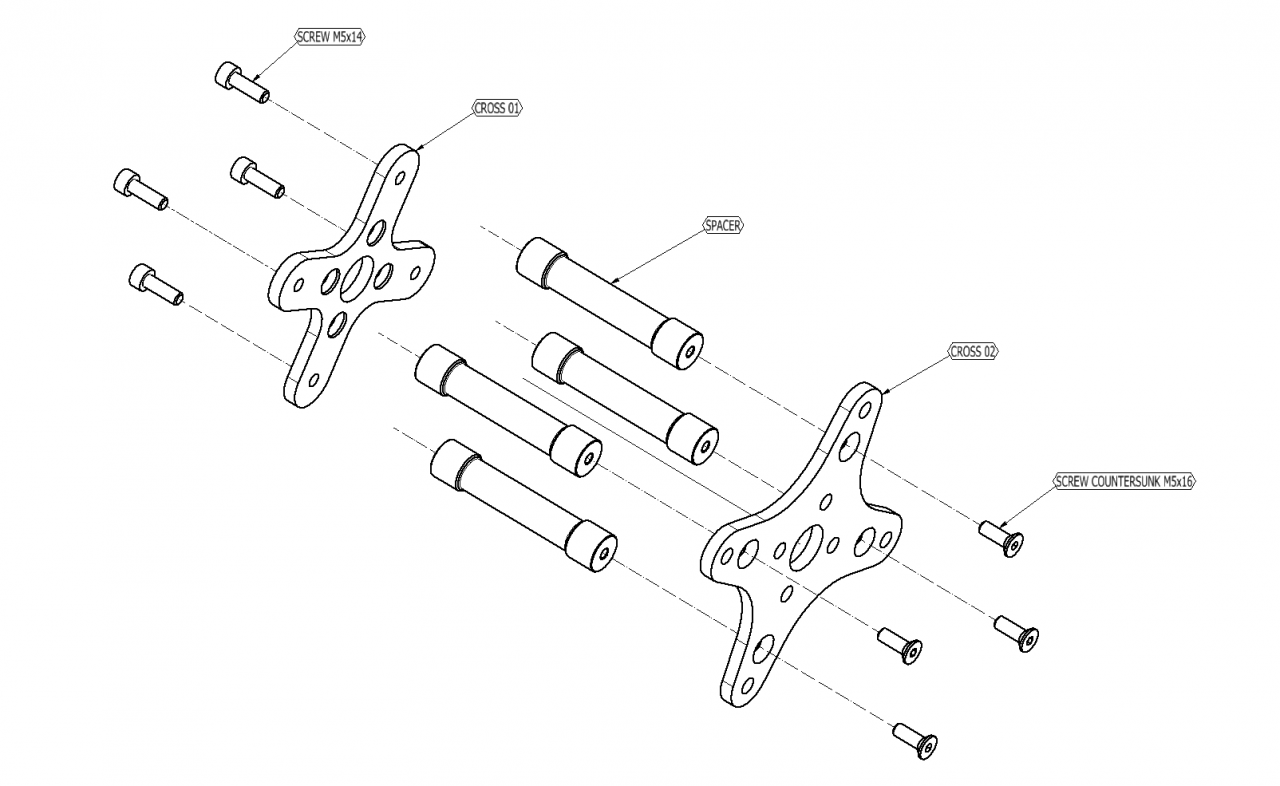 SCREW M5x14

CROSS 01

SPACER

CROSS 02

SCREW COUNTERSUNK M5x16