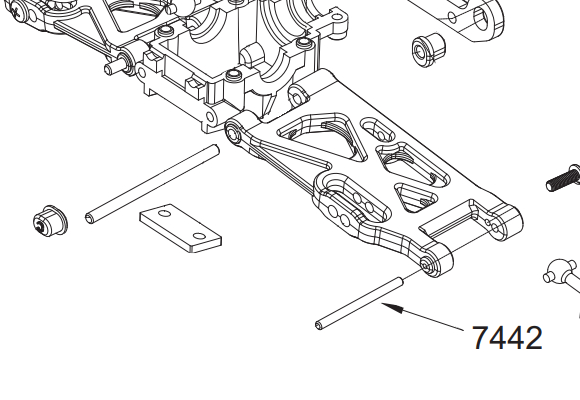 7442